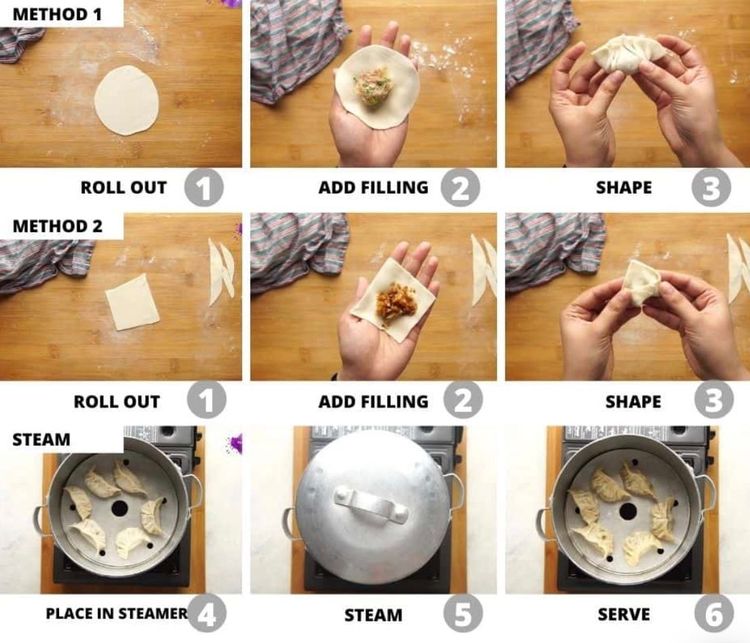 METHOD 1

ROLL OUT 1

ADD FILLING 2

SHAPE 3

METHOD 2

ROLL OUT 1

ADD FILLING 2

SHAPE 3

STEAM

PLACE IN STEAMER 4

STEAM 5

SERVE 6